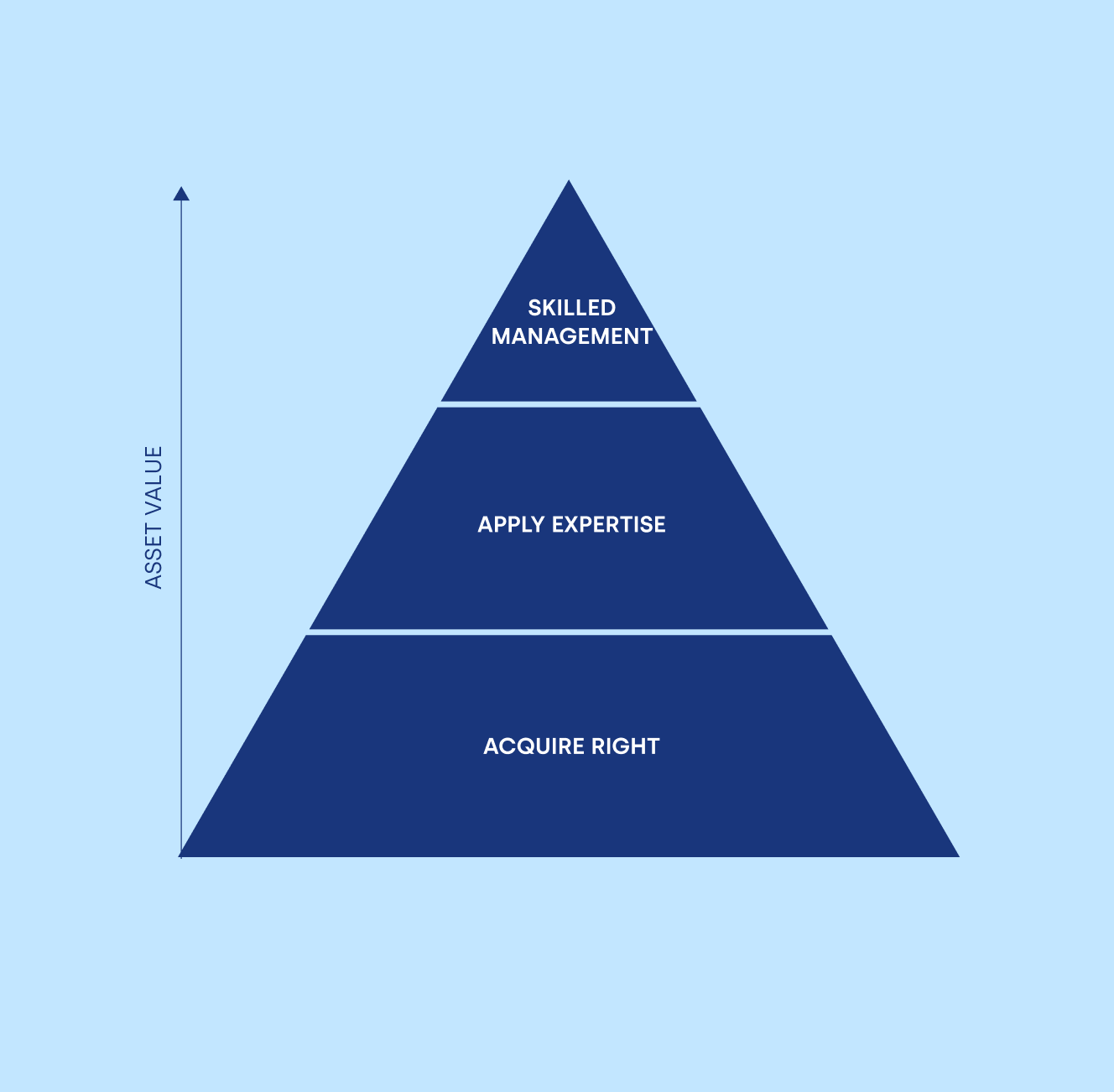 ASSET VALUE

SKILLED MANAGEMENT

APPLY EXPERTISE

ACQUIRE RIGHT